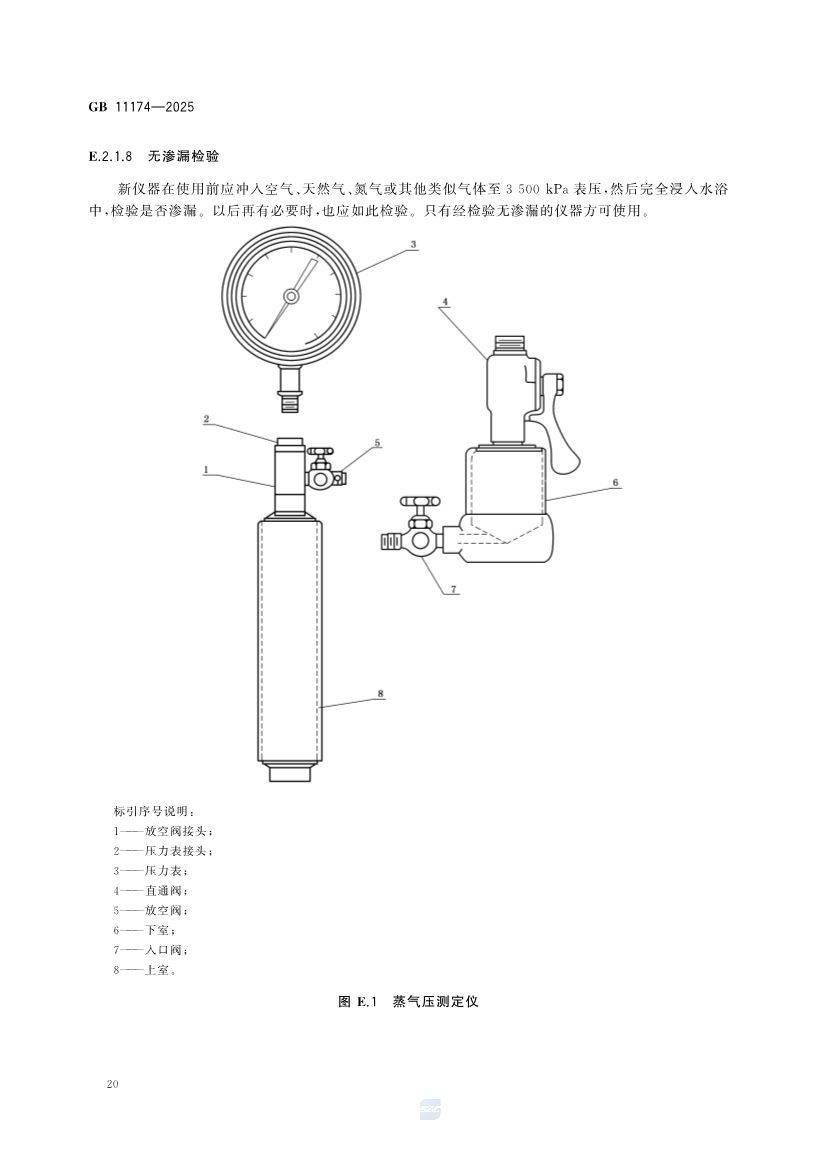 GB 11174—2025

E.2.1.8 无渗漏检验

新仪器在使用前应冲入空气、天然气、氮气或其他类似气体至 3 500 kPa 表压，然后完全浸入水浴中，检验是否渗漏。以后再有必要时，也应如此检验。只有经检验无渗漏的仪器方可使用。

3

4

2

5

1

6

7

8

标引序号说明：
1——放空阀接头；
2——压力表接头；
3——压力表；
4——直通阀；
5——放空阀；
6——下室；
7——入口阀；
8——上室。

图 E.1 蒸气压测定仪

20